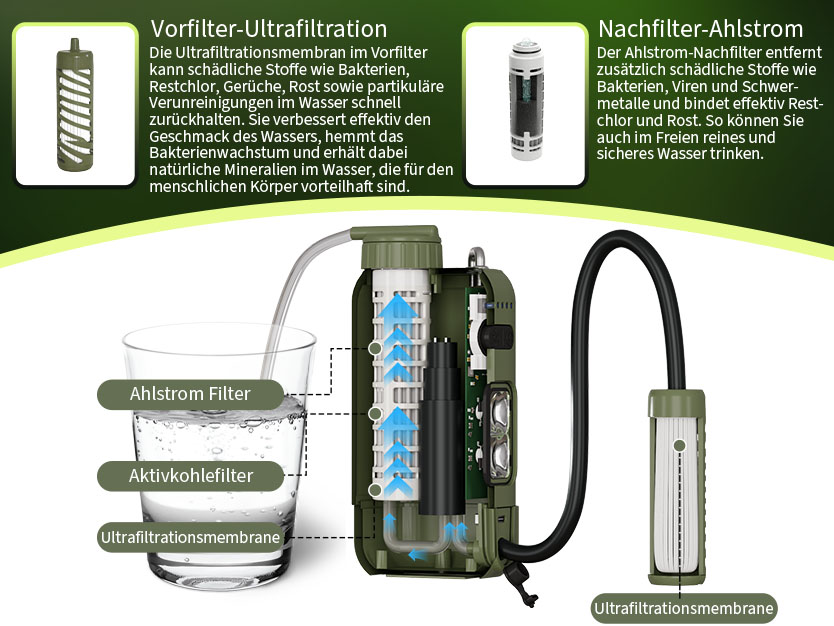 Vorfilter-Ultrafiltration

Die Ultrafiltrationsmembran im Vorfilter kann schädliche Stoffe wie Bakterien, Restchlor, Gerüche, Rost sowie partikuläre Verunreinigungen im Wasser schnell zurückhalten. Sie verbessert effektiv den Geschmack des Wassers, hemmt das Bakterienwachstum und erhält dabei natürliche Mineralien im Wasser, die für den menschlichen Körper vorteilhaft sind.

Nachfilter-Ahlstrom

Der Ahlstrom-Nachfilter entfernt zusätzlich schädliche Stoffe wie Bakterien, Viren und Schwermetalle und bindet effektiv Restchlor und Rost. So können Sie auch im Freien reines und sicheres Wasser trinken.

Ahlstrom Filter

Aktivkohlefilter

Ultrafiltrationsmembrane

Ultrafiltrationsmembrane